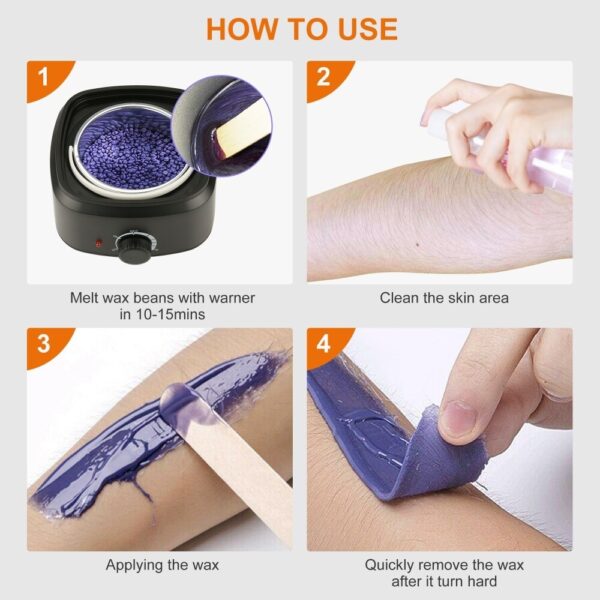 HOW TO USE

1

Melt wax beans with warner in 10-15mins

2

Clean the skin area

3

Applying the wax

4

Quickly remove the wax after it turn hard