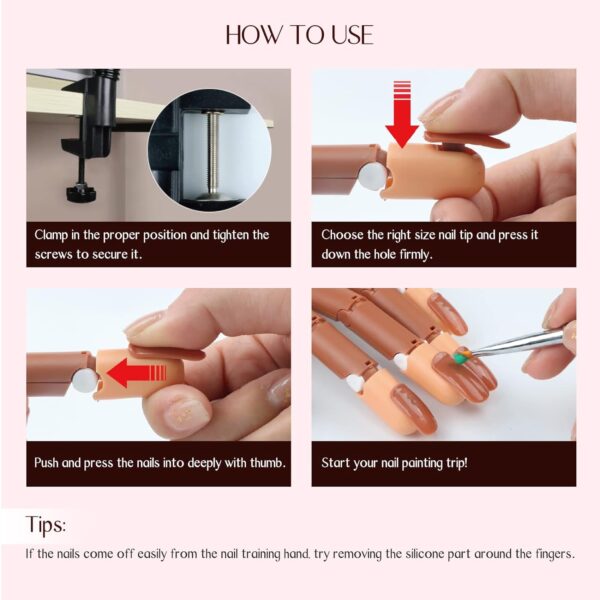 HOW TO USE

Clamp in the proper position and tighten the screws to secure it.

Choose the right size nail tip and press it down the hole firmly.

Push and press the nails into deeply with thumb.

Start your nail painting trip!

Tips:

If the nails come off easily from the nail training hand, try removing the silicone part around the fingers.