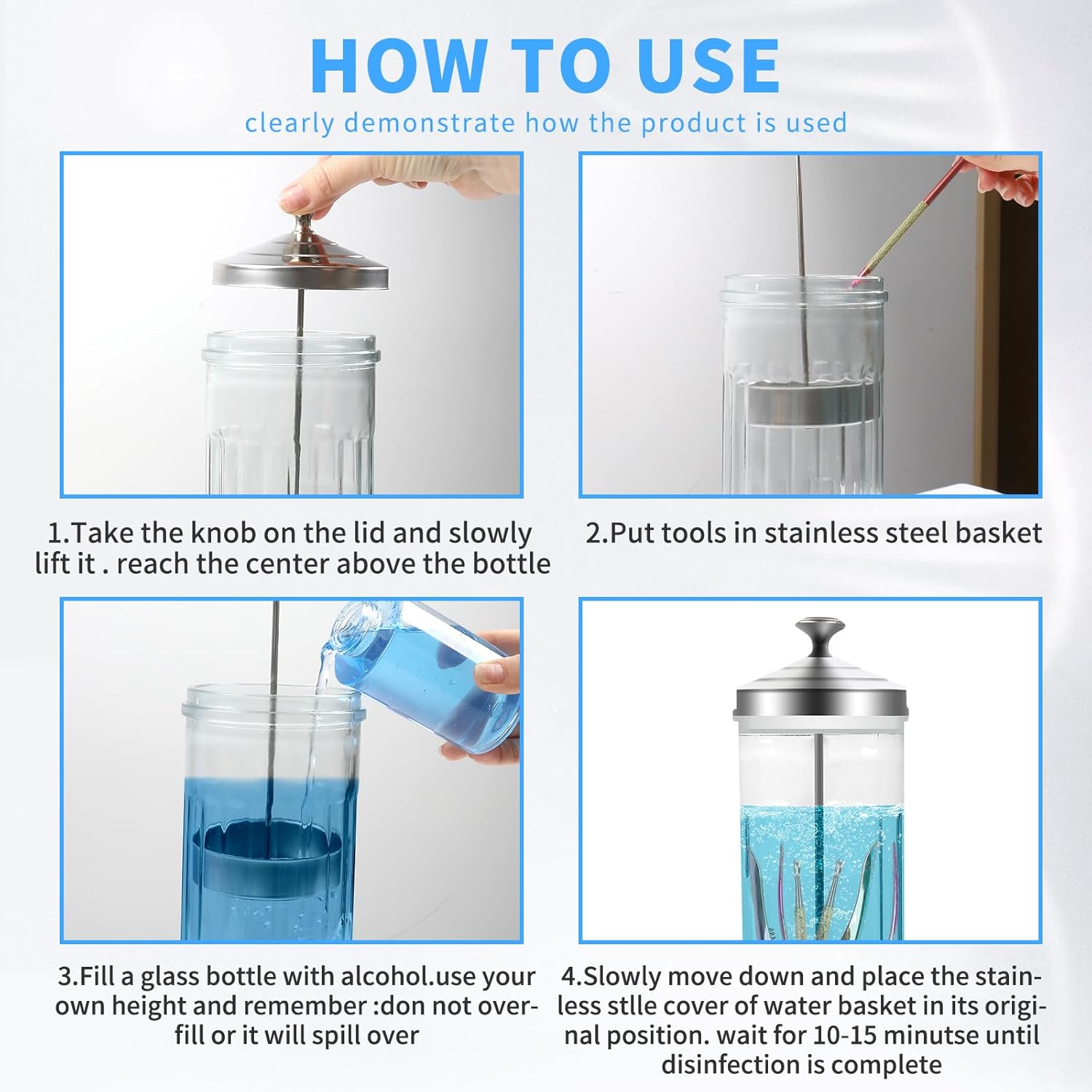 HOW TO USE

clearly demonstrate how the product is used

1.Take the knob on the lid and slowly lift it . reach the center above the bottle

2.Put tools in stainless steel basket

3.Fill a glass bottle with alcohol.use your own height and remember :don not overfill or it will spill over

4.Slowly move down and place the stainless stlle cover of water basket in its original position. wait for 10-15 minutse until disinfection is complete