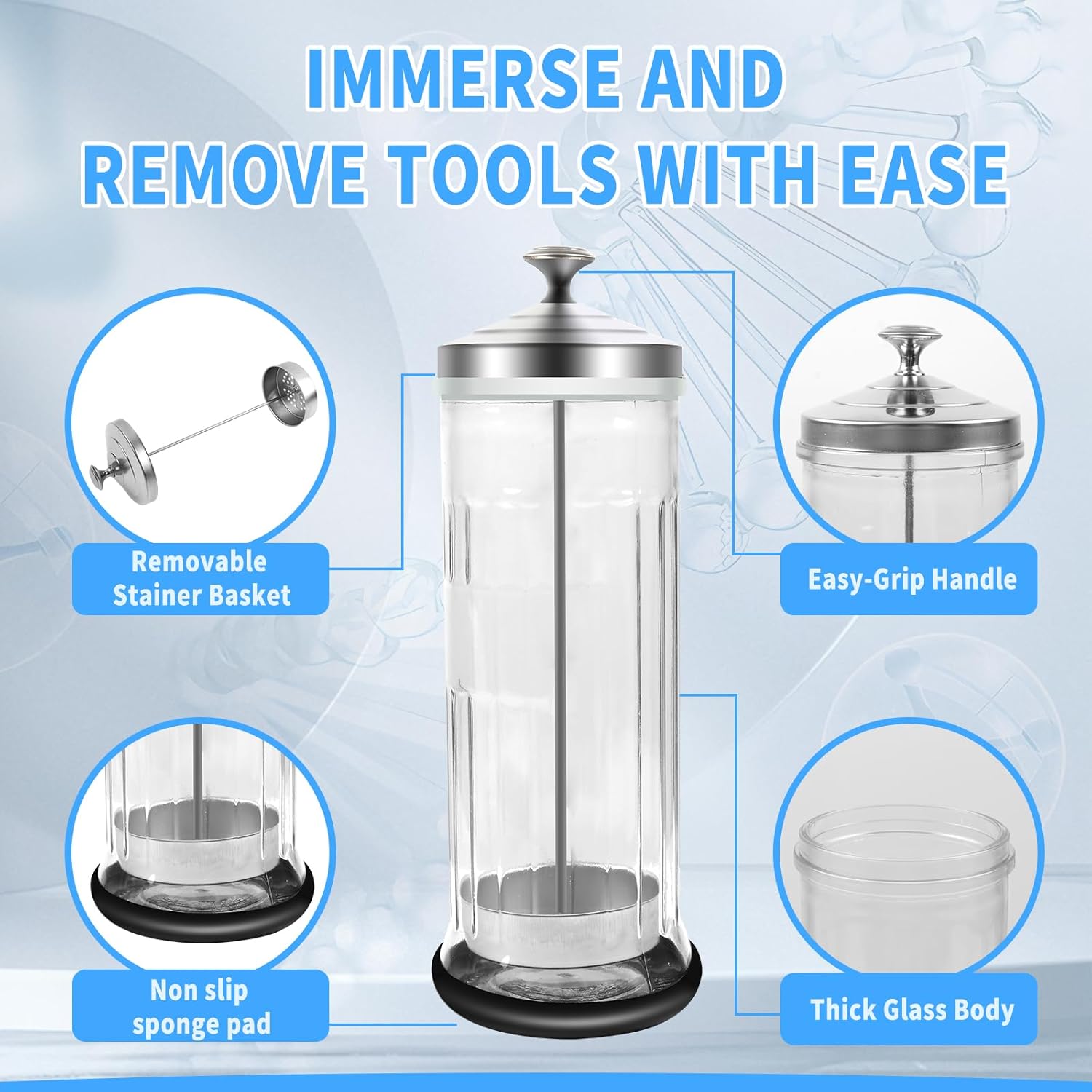 IMMERSE AND
REMOVE TOOLS WITH EASE

Removable
Stainer Basket

Easy-Grip Handle

Non slip
sponge pad

Thick Glass Body