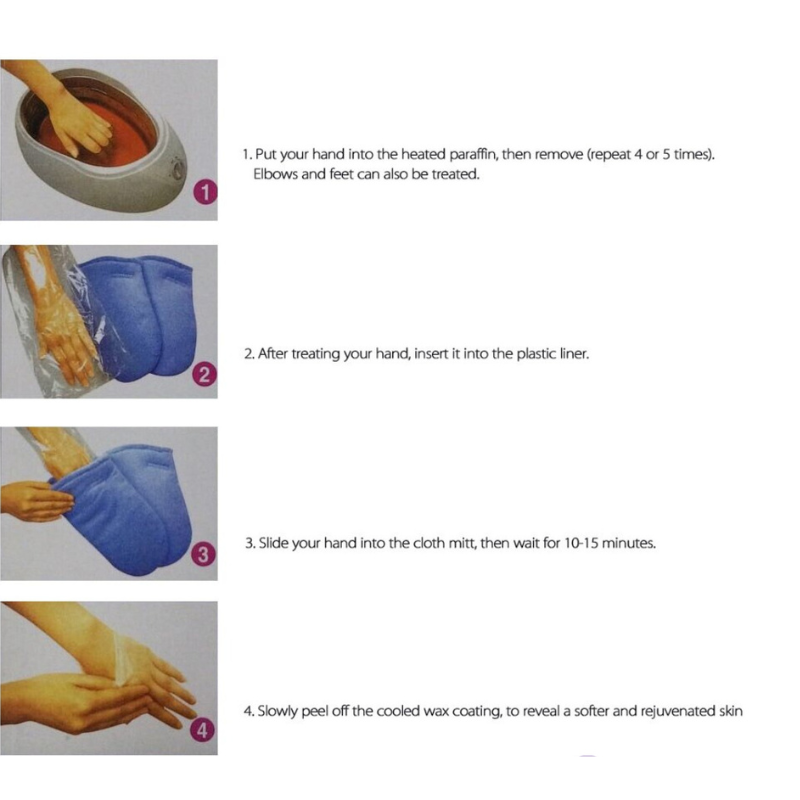 1

1. Put your hand into the heated paraffin, then remove (repeat 4 or 5 times). Elbows and feet can also be treated.

2

2. After treating your hand, insert it into the plastic liner.

3

3. Slide your hand into the cloth mitt, then wait for 10-15 minutes.

4

4. Slowly peel off the cooled wax coating, to reveal a softer and rejuvenated skin